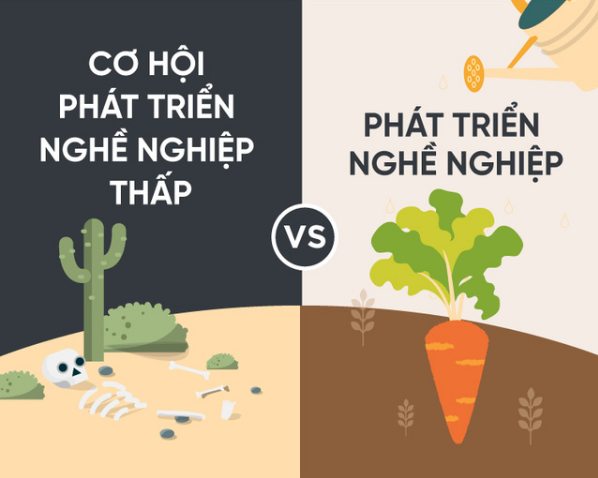 CƠ HỘI PHÁT TRIỂN NGHỀ NGHIỆP THẤP

VS

PHÁT TRIỂN NGHỀ NGHIỆP